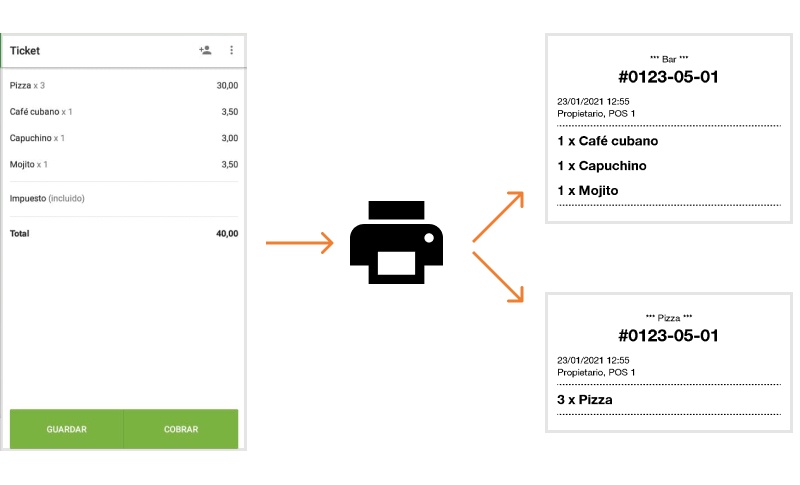 Ticket

Pizza x 3 30,00
Café cubano x 1 3,50
Capuchino x 1 3,00
Mojito x 1 3,50

Impuesto (incluido)

Total 40,00

GUARDAR
COBRAR

*** Bar ***
#0123-05-01
23/01/2021 12:55
Propietario, POS 1

1 x Café cubano
1 x Capuchino
1 x Mojito

*** Pizza ***
#0123-05-01
23/01/2021 12:55
Propietario, POS 1

3 x Pizza